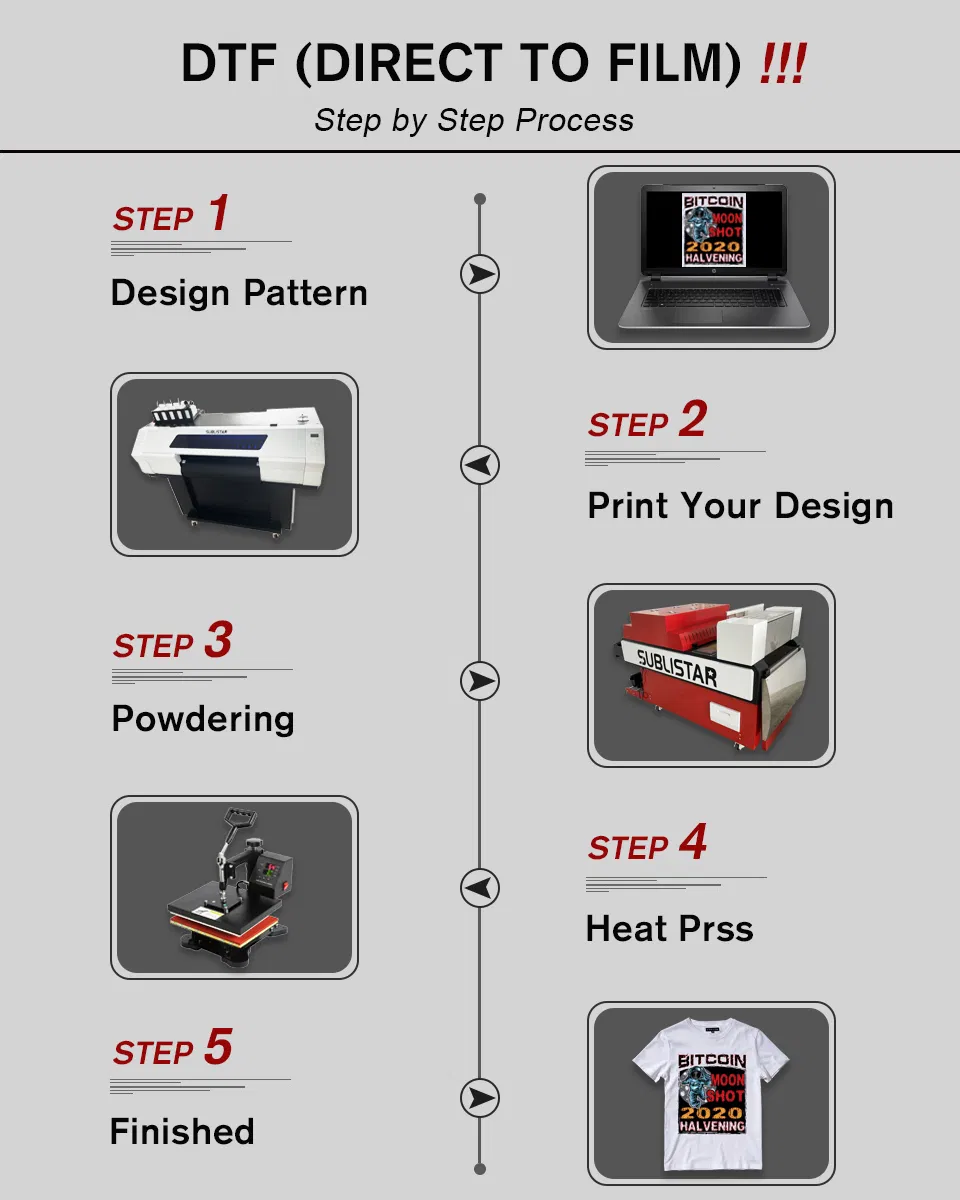 DTF (DIRECT TO FILM) !!!

Step by Step Process

STEP 1

Design Pattern

BITCOIN MOON SHOT 2020 HALVENING

SUBLISTAR

STEP 2

Print Your Design

STEP 3

Powdering

SUBLISTAR

STEP 4

Heat Prss

STEP 5

Finished

BITCOIN MOON SHOT 2020 HALVENING