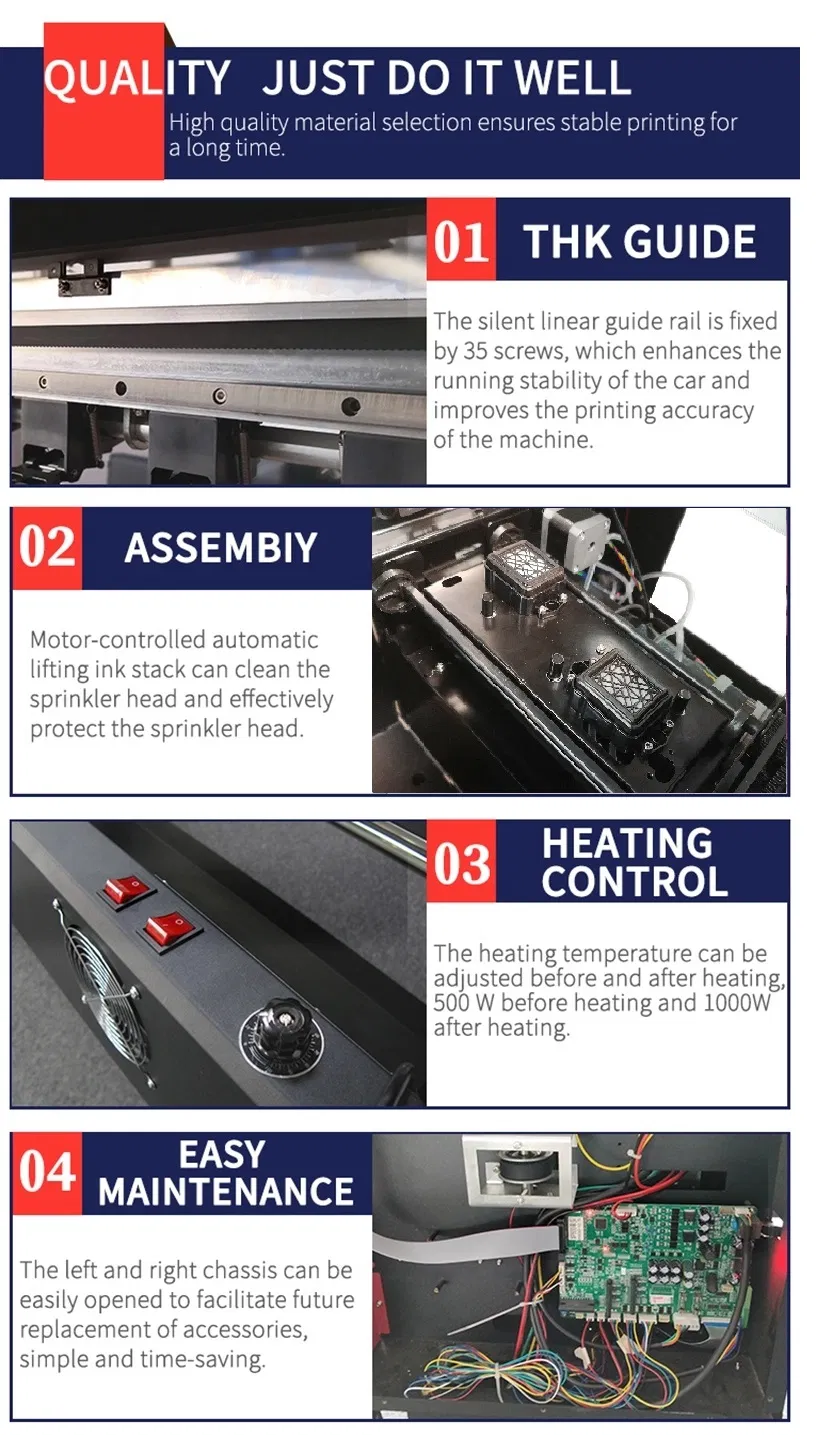 QUALITY JUST DO IT WELL

High quality material selection ensures stable printing for a long time.

01 THK GUIDE

The silent linear guide rail is fixed by 35 screws, which enhances the running stability of the car and improves the printing accuracy of the machine.

02 ASSEMBIY

Motor-controlled automatic lifting ink stack can clean the sprinkler head and effectively protect the sprinkler head.

03 HEATING CONTROL

The heating temperature can be adjusted before and after heating, 500 W before heating and 1000W after heating.

04 EASY MAINTENANCE

The left and right chassis can be easily opened to facilitate future replacement of accessories, simple and time-saving.