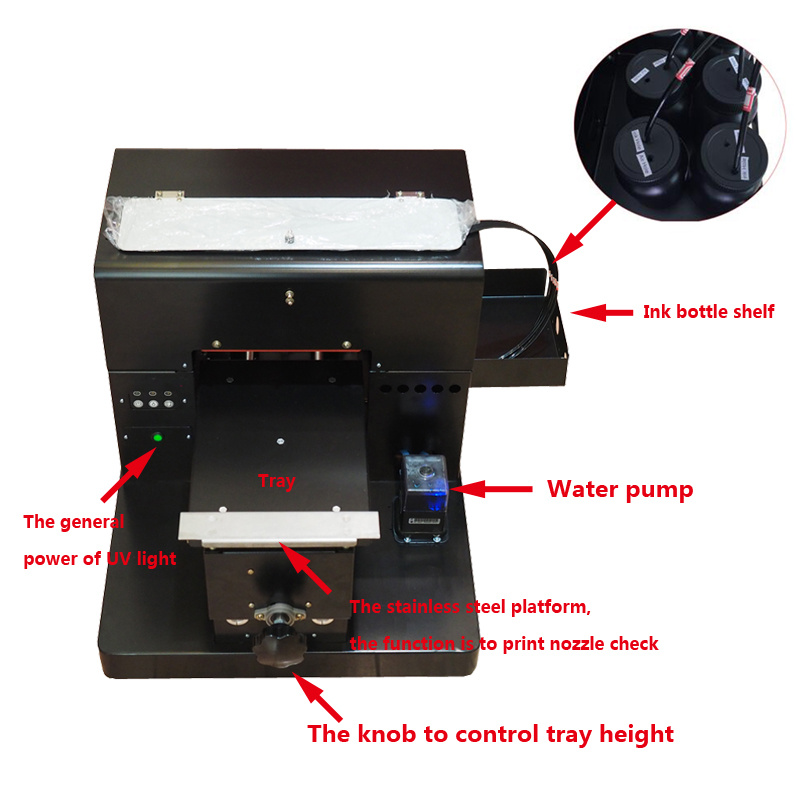 Ink bottle shelf

Tray

Water pump

The general power of UV light

The stainless steel platform, the function is to print nozzle check

The knob to control tray height