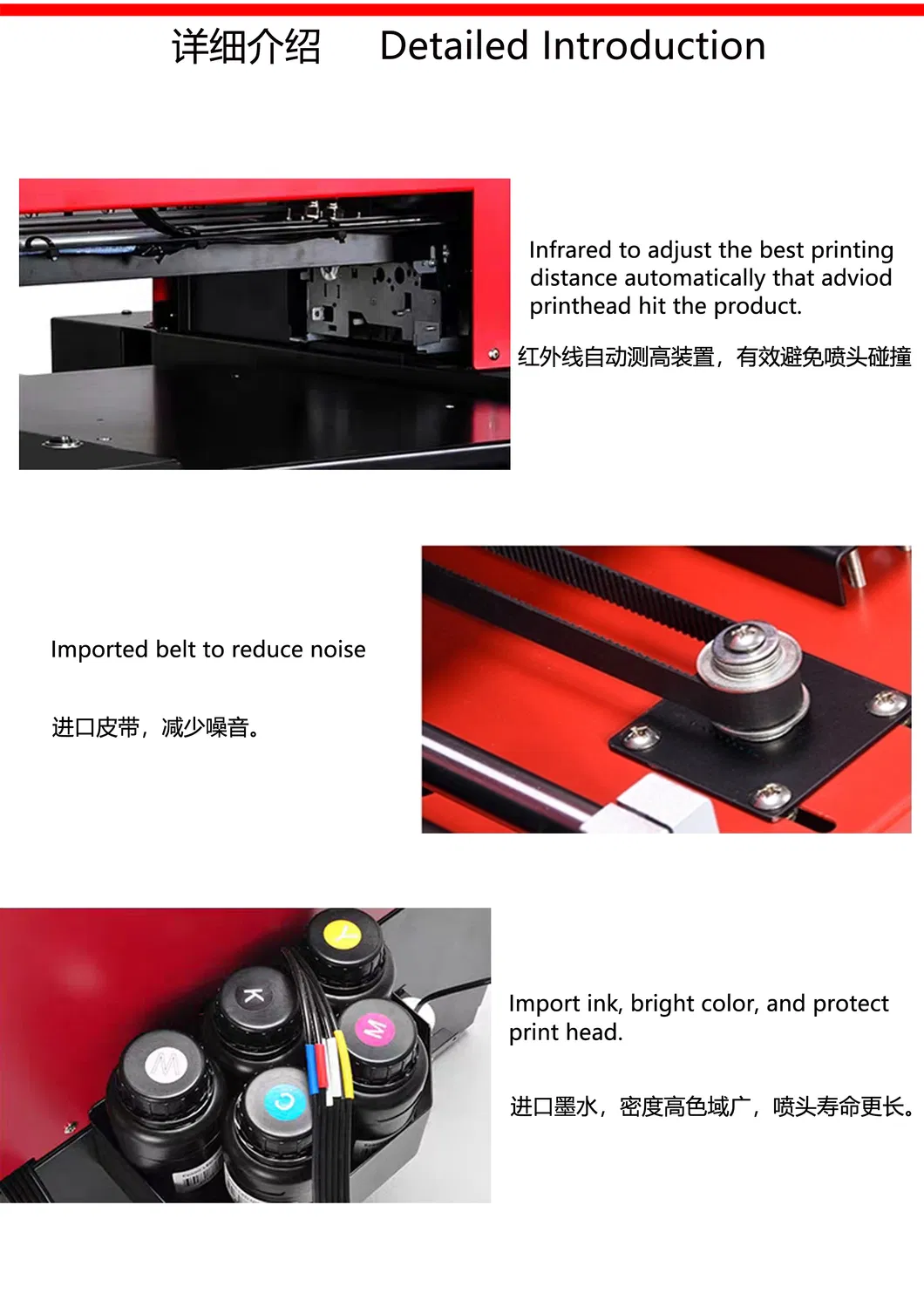 详细介绍　Detailed Introduction

Infrared to adjust the best printing distance automatically that adviod printhead hit the product.

红外线自动测高装置，有效避免喷头碰撞

Imported belt to reduce noise

进口皮带，减少噪音。

Y

K

M

W

C

Import ink, bright color, and protect print head.

进口墨水，密度高色域广，喷头寿命更长。