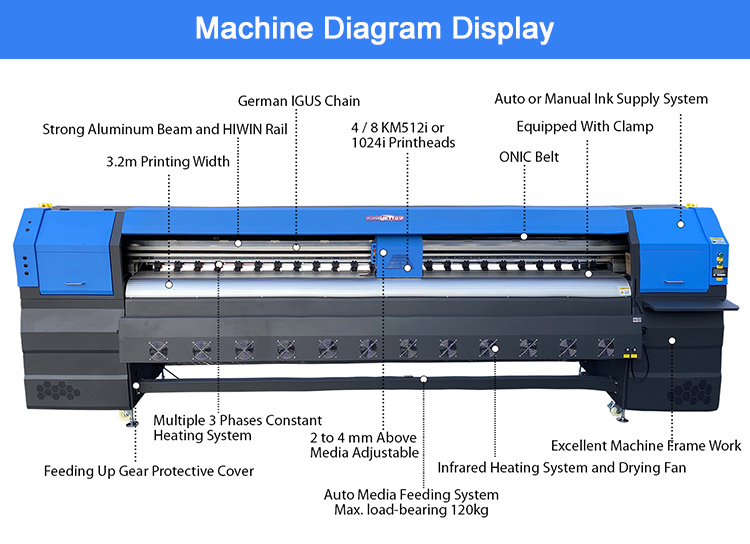 Machine Diagram Display

German IGUS Chain

Auto or Manual Ink Supply System

Strong Aluminum Beam and HIWIN Rail

4 / 8 KM512i or 1024i Printheads

Equipped With Clamp

3.2m Printing Width

ONIC Belt

KINGJET

Multiple 3 Phases Constant Heating System

2 to 4 mm Above Media Adjustable

Excellent Machine Frame Work

Feeding Up Gear Protective Cover

Infrared Heating System and Drying Fan

Auto Media Feeding System
Max. load-bearing 120kg