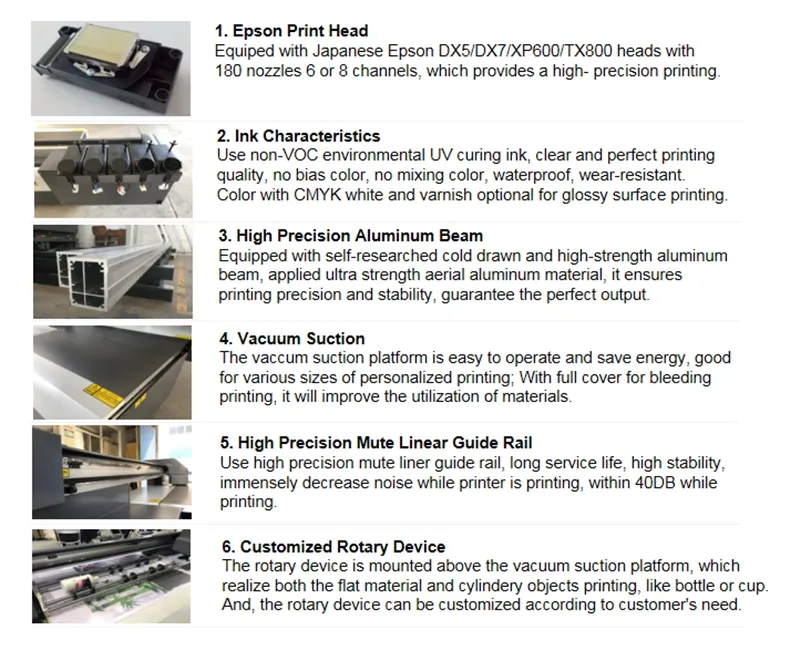 1. Epson Print Head
Equiped with Japanese Epson DX5/DX7/XP600/TX800 heads with 180 nozzles 6 or 8 channels, which provides a high- precision printing.

2. Ink Characteristics
Use non-VOC environmental UV curing ink, clear and perfect printing quality, no bias color, no mixing color, waterproof, wear-resistant. Color with CMYK white and varnish optional for glossy surface printing.

3. High Precision Aluminum Beam
Equipped with self-researched cold drawn and high-strength aluminum beam, applied ultra strength aerial aluminum material, it ensures printing precision and stability, guarantee the perfect output.

4. Vacuum Suction
The vaccum suction platform is easy to operate and save energy, good for various sizes of personalized printing; With full cover for bleeding printing, it will improve the utilization of materials.

5. High Precision Mute Linear Guide Rail
Use high precision mute liner guide rail, long service life, high stability, immensely decrease noise while printer is printing, within 40DB while printing.

6. Customized Rotary Device
The rotary device is mounted above the vacuum suction platform, which realize both the flat material and cylindery objects printing, like bottle or cup. And, the rotary device can be customized according to customer's need.